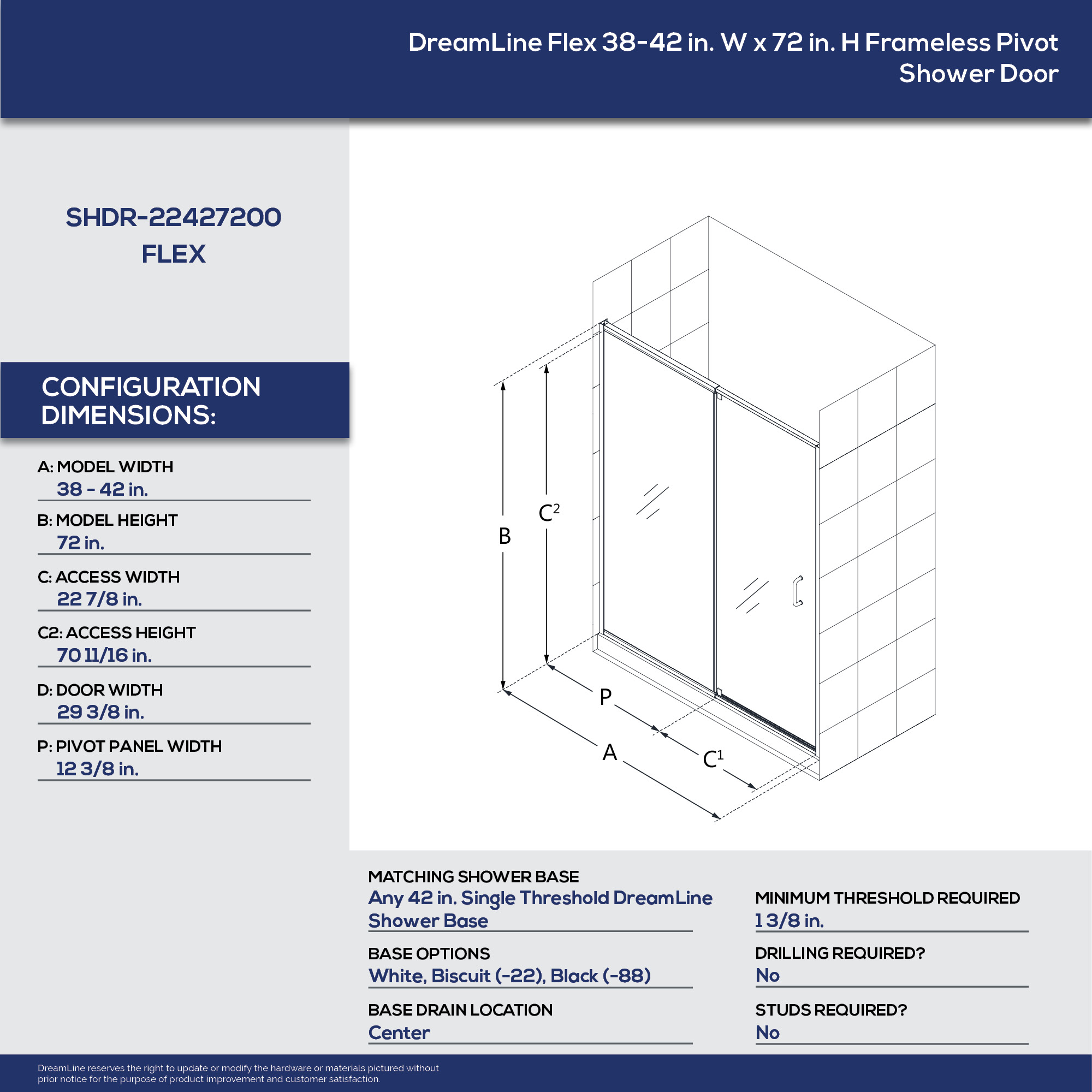 DreamLine Flex 38-42 in. W x 72 in. H Frameless Pivot Shower Door

SHDR-22427200
FLEX

CONFIGURATION DIMENSIONS:

A: MODEL WIDTH
38 - 42 in.

B: MODEL HEIGHT
72 in.

C: ACCESS WIDTH
22 7/8 in.

C2: ACCESS HEIGHT
70 11/16 in.

D: DOOR WIDTH
29 3/8 in.

P: PIVOT PANEL WIDTH
12 3/8 in.

B
$C^2$
P
A
$C^1$

MATCHING SHOWER BASE
Any 42 in. Single Threshold DreamLine Shower Base

BASE OPTIONS
White, Biscuit (-22), Black (-88)

BASE DRAIN LOCATION
Center

MINIMUM THRESHOLD REQUIRED
1 3/8 in.

DRILLING REQUIRED?
No

STUDS REQUIRED?
No

DreamLine reserves the right to update or modify the hardware or materials pictured without prior notice for the purpose of product improvement and customer satisfaction.